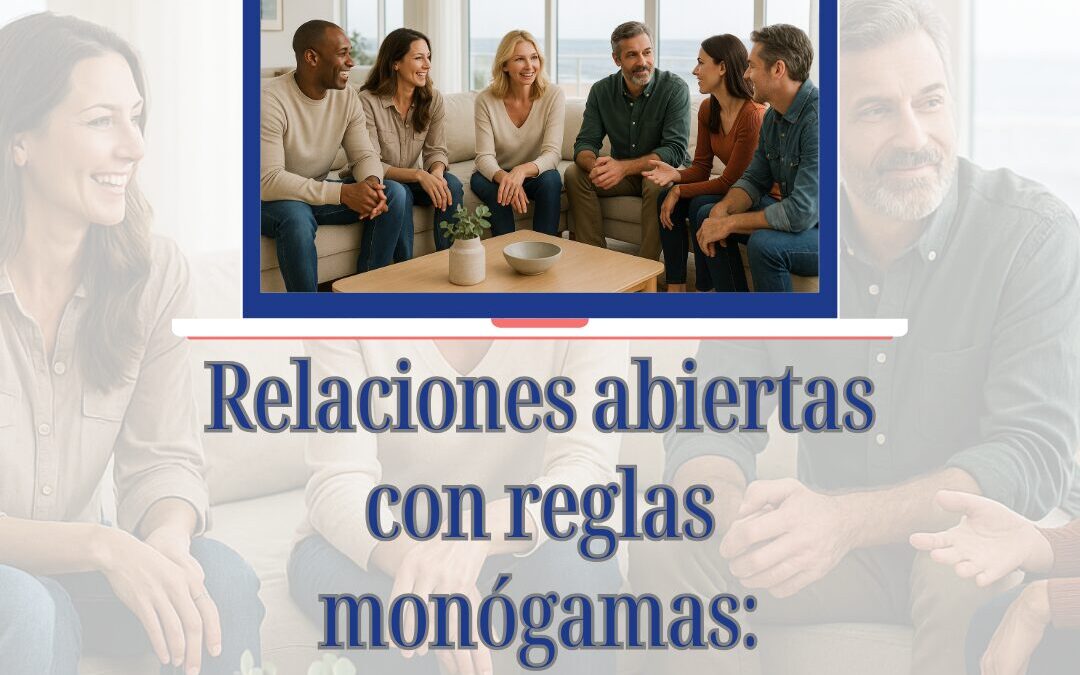 Relaciones abiertas con reglas monógamas: