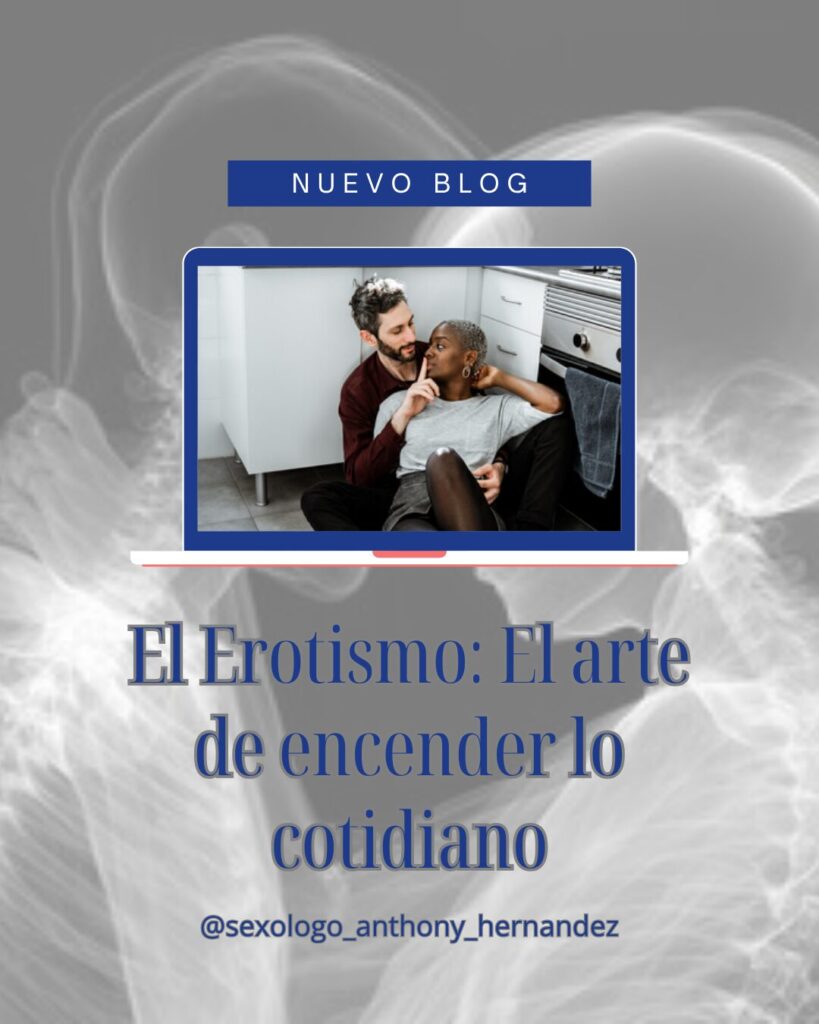 NUEVO BLOG

El Erotismo: El arte de encender lo cotidiano

@sexologo_anthony_hernandez