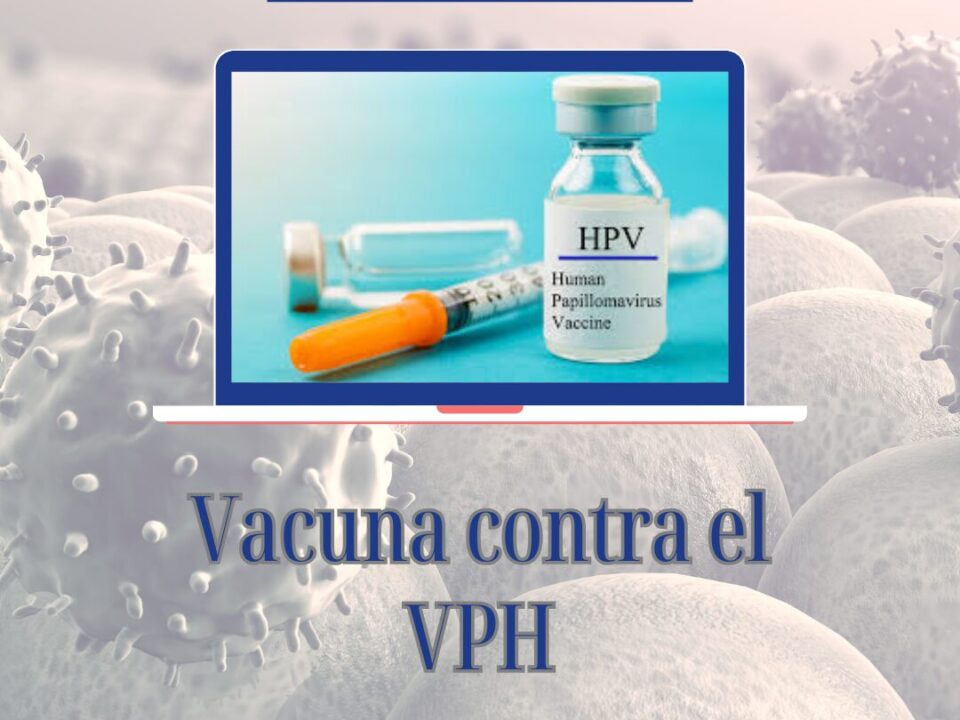 HPV
Human Papillomavirus Vaccine

Vacuna contra el VPH