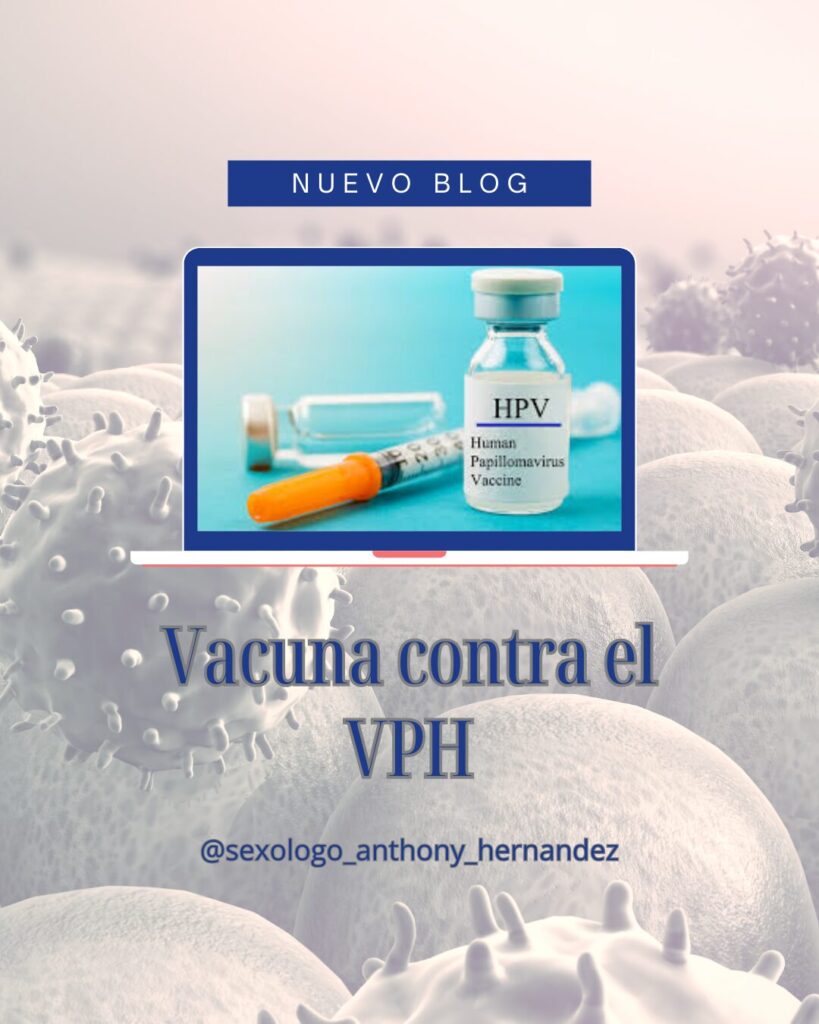 NUEVO BLOG

HPV
Human Papillomavirus Vaccine

Vacuna contra el VPH

@sexologo_anthony_hernandez